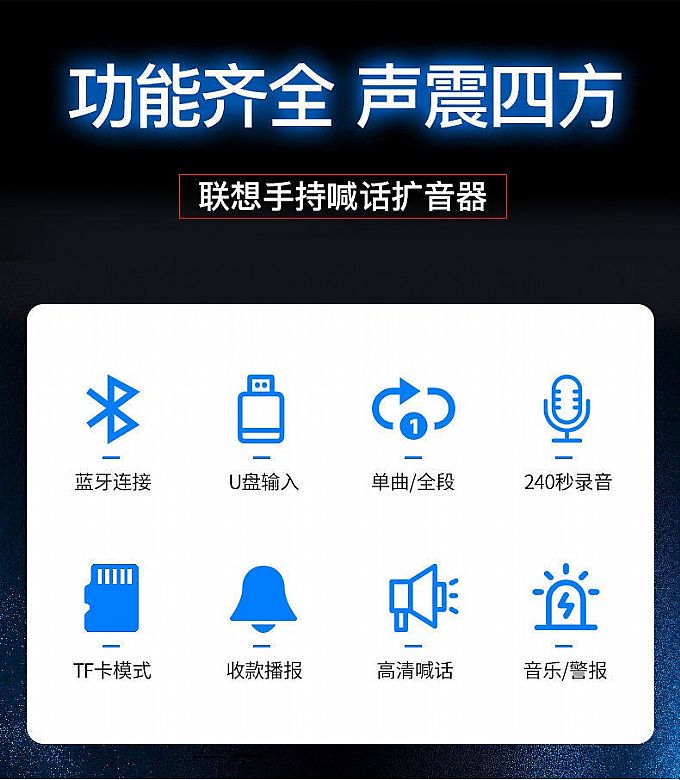 功能齐全 声震四方

联想手持喊话扩音器

蓝牙连接 U盘输入 单曲/全段 240秒录音

TF卡模式 收款播报 高清喊话 音乐/警报