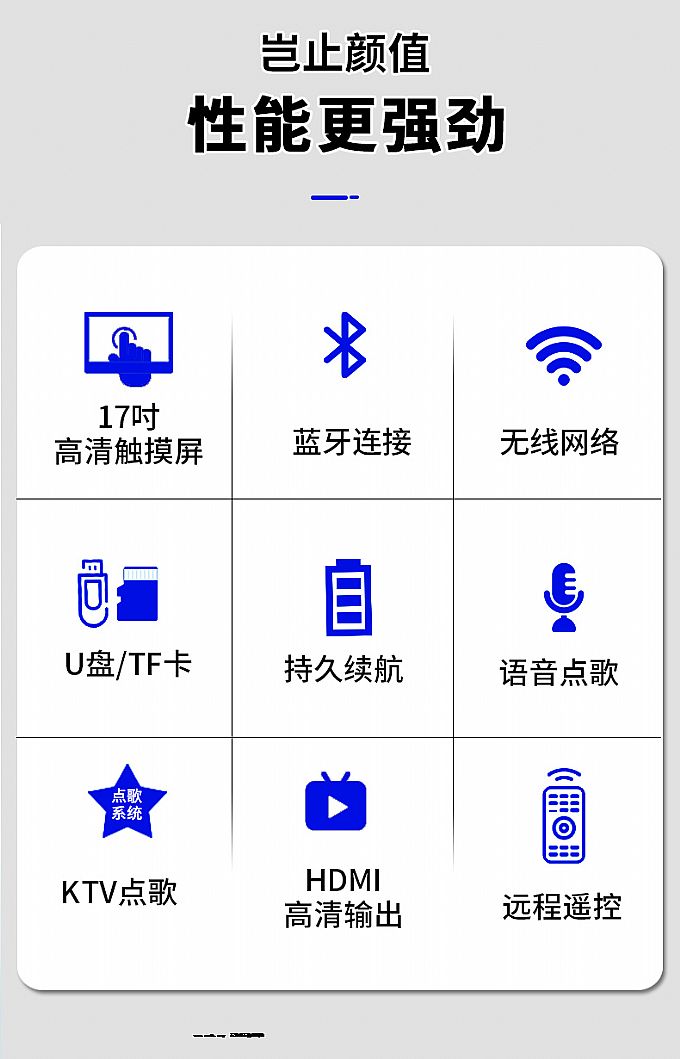 岂止颜值
性能更强劲

17吋
高清触摸屏

蓝牙连接

无线网络

U盘/TF卡

持久续航

语音点歌

点歌
系统

KTV点歌

HDMI
高清输出

远程遥控