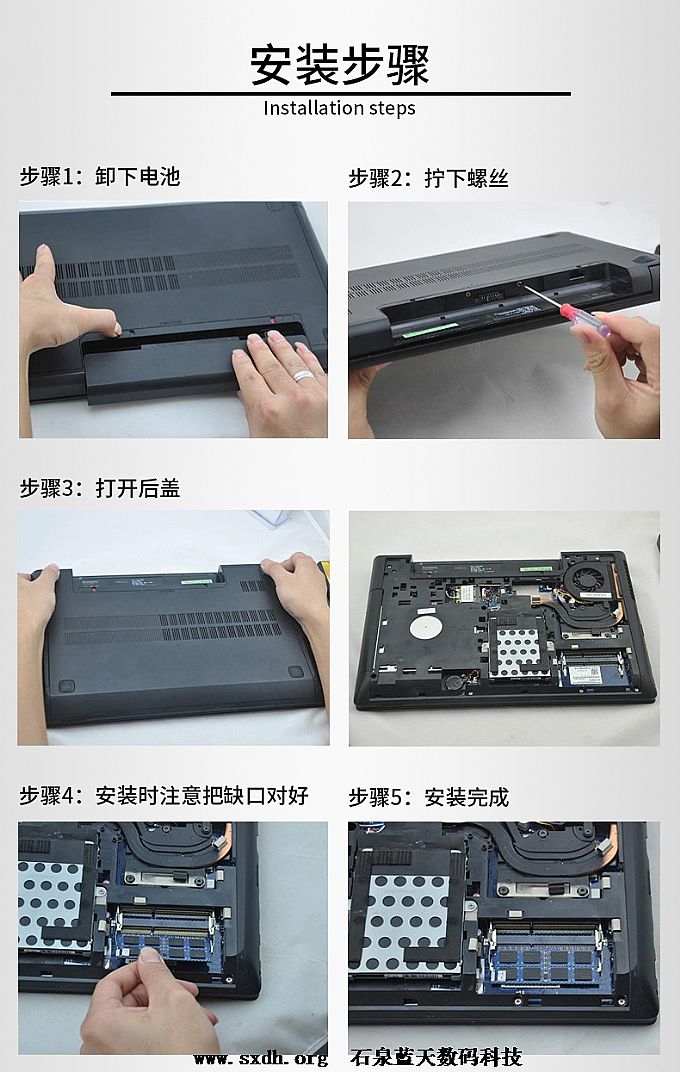 安装步骤
Installation steps

步骤1：卸下电池

步骤2：拧下螺丝

步骤3：打开后盖

步骤4：安装时注意把缺口对好

步骤5：安装完成

www.sxdh.org 石泉蓝天数码科技