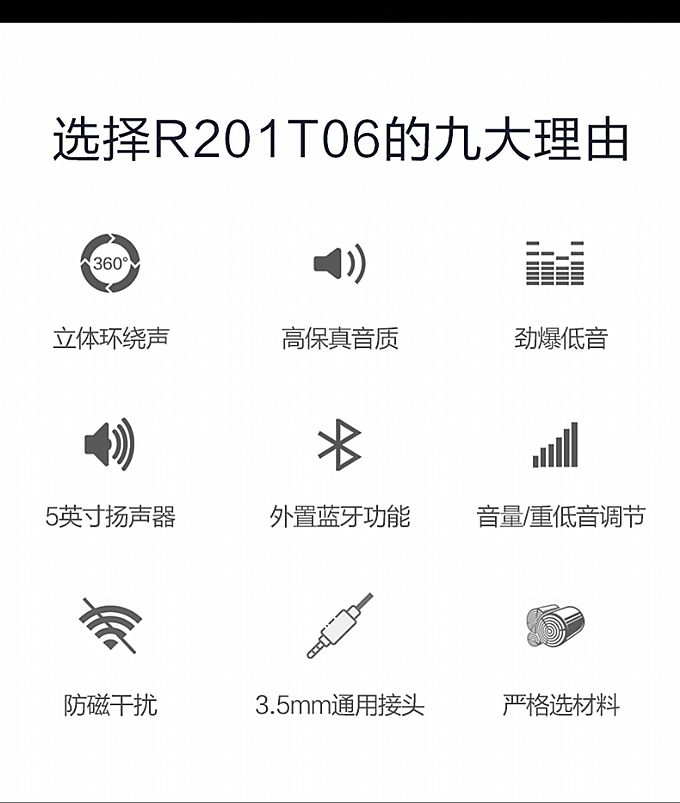 选择R201T06的九大理由

360°

立体环绕声

高保真音质

劲爆低音

5英寸扬声器

外置蓝牙功能

音量/重低音调节

防磁干扰

3.5mm通用接头

严格选材料