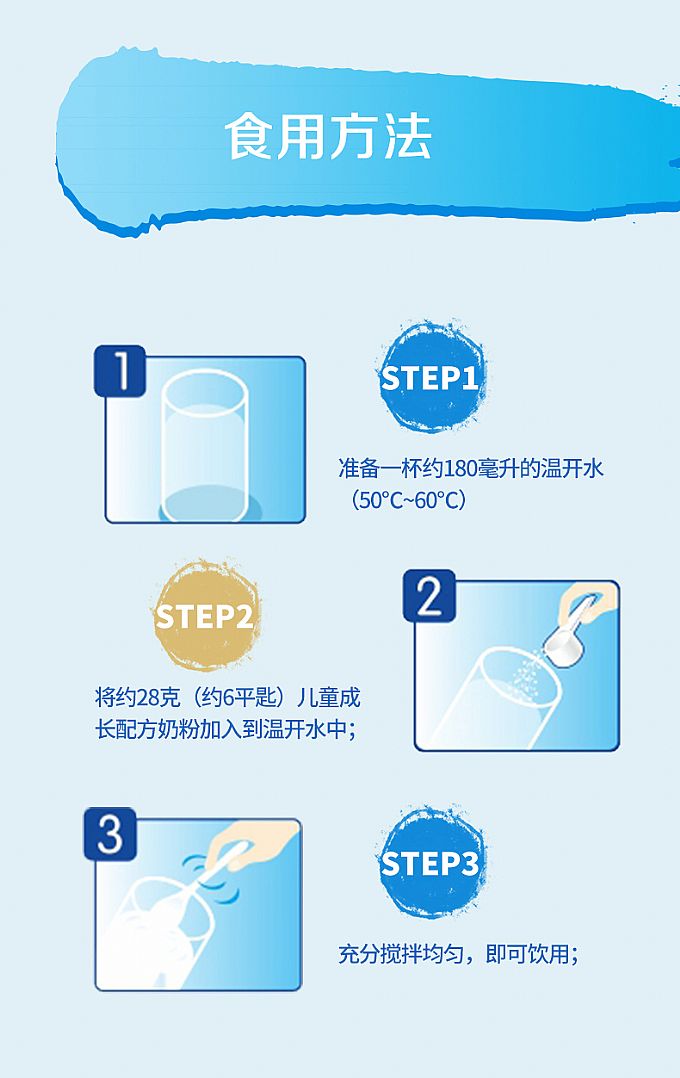 食用方法

1

STEP1

准备一杯约180毫升的温开水（50°C~60°C）

STEP2

将约28克（约6平匙）儿童成长配方奶粉加入到温开水中；

2

3

STEP3

充分搅拌均匀，即可饮用；