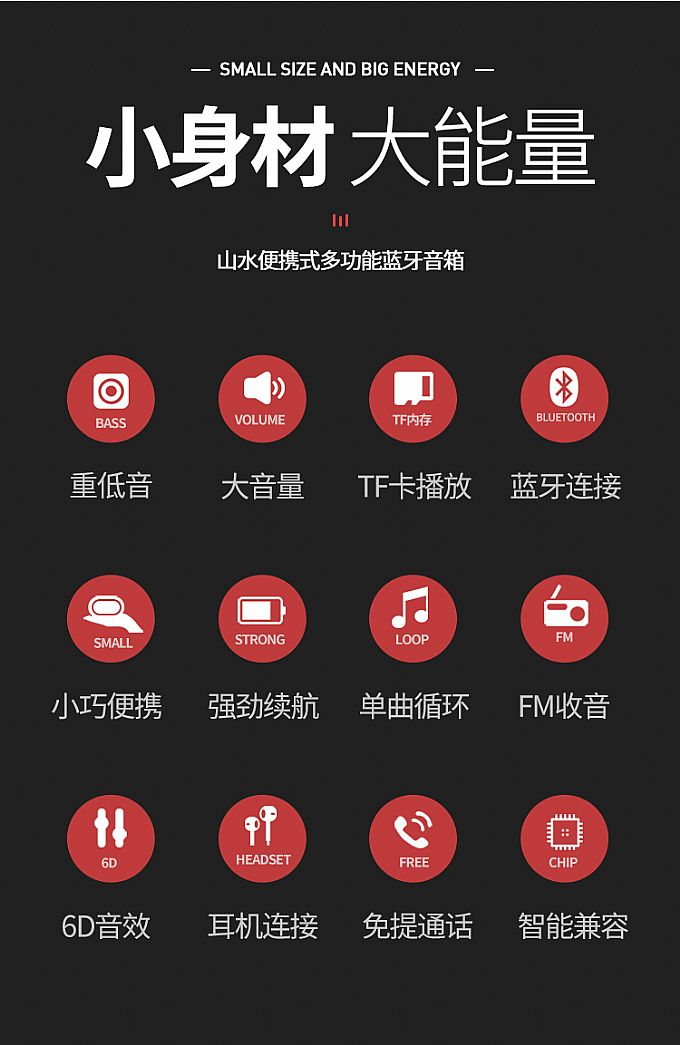 — SMALL SIZE AND BIG ENERGY —

小身材 大能量

山水便携式多功能蓝牙音箱

BASS
重低音

VOLUME
大音量

TF内存
TF卡播放

BLUETOOTH
蓝牙连接

SMALL
小巧便携

STRONG
强劲续航

LOOP
单曲循环

FM
FM收音

6D
6D音效

HEADSET
耳机连接

FREE
免提通话

CHIP
智能兼容