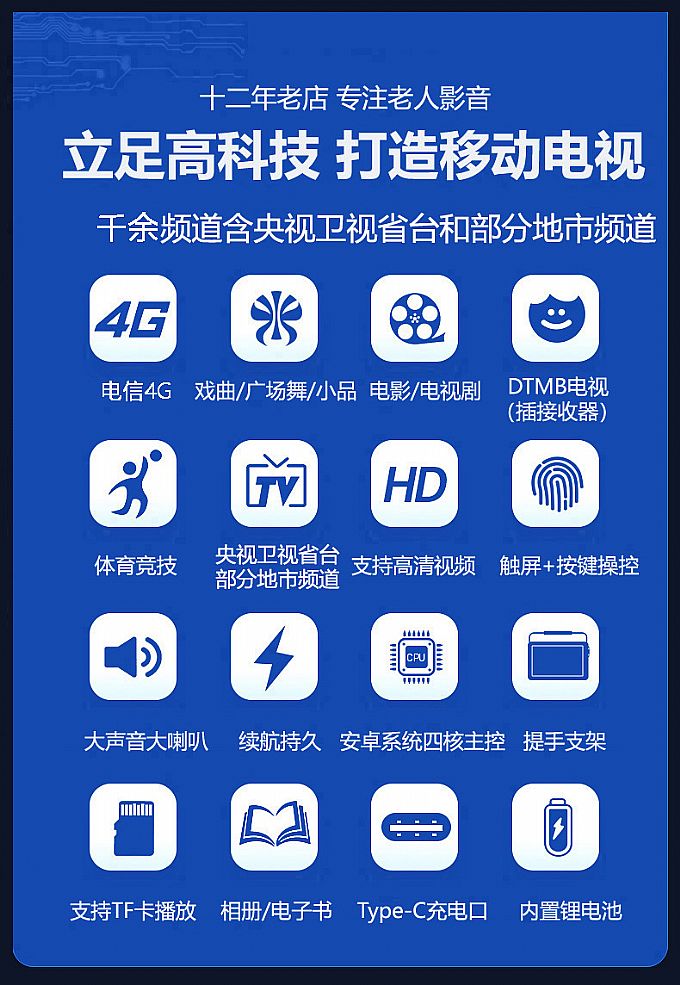 十二年老店 专注老人影音

立足高科技 打造移动电视

千余频道含央视卫视省台和部分地市频道

4G

电信4G

戏曲/广场舞/小品

电影/电视剧

DTMB电视
(插接收器)

体育竞技

TV

央视卫视省台
部分地市频道

HD

支持高清视频

触屏+按键操控

大声音大喇叭

续航持久

CPU

安卓系统四核主控

提手支架

支持TF卡播放

相册/电子书

Type-C充电口

内置锂电池