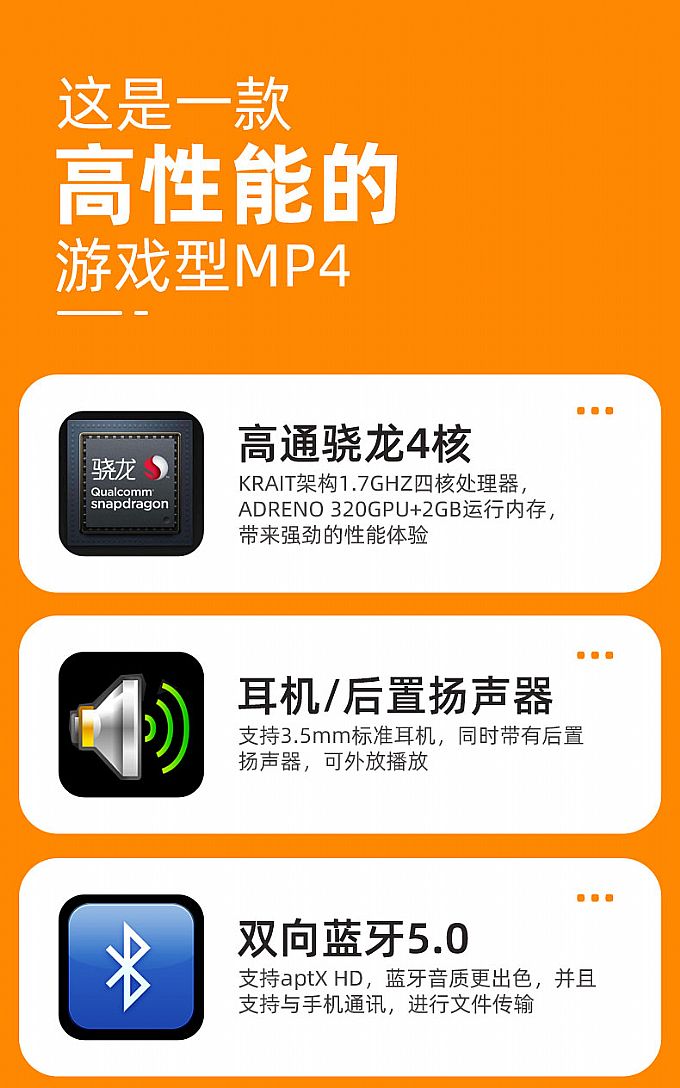 这是一款
高性能的
游戏型MP4

骁龙
Qualcomm
snapdragon

高通骁龙4核
KRAIT架构1.7GHZ四核处理器，ADRENO 320GPU+2GB运行内存，带来强劲的性能体验

耳机/后置扬声器
支持3.5mm标准耳机，同时带有后置扬声器，可外放播放

双向蓝牙5.0
支持aptX HD，蓝牙音质更出色，并且支持与手机通讯，进行文件传输